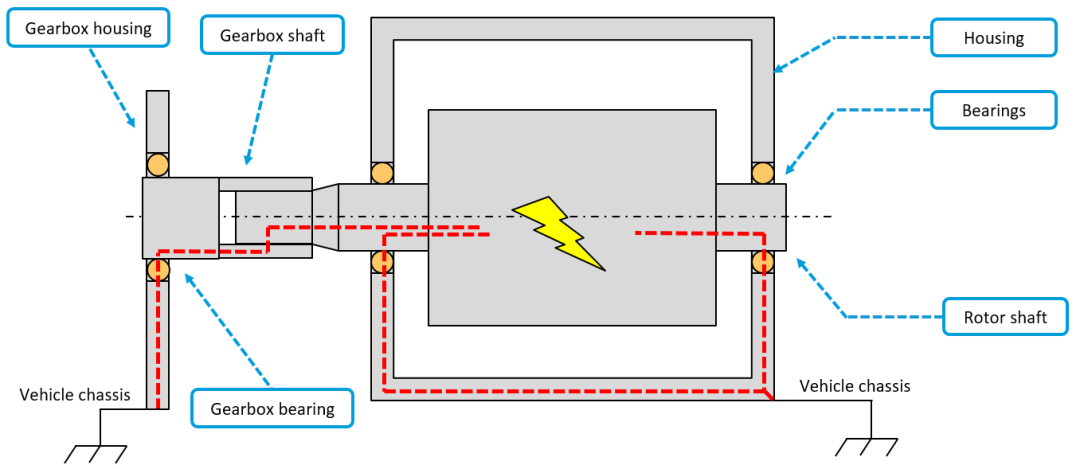 Gearbox housing

Gearbox shaft

Housing

Bearings

Rotor shaft

Vehicle chassis

Gearbox bearing

Vehicle chassis