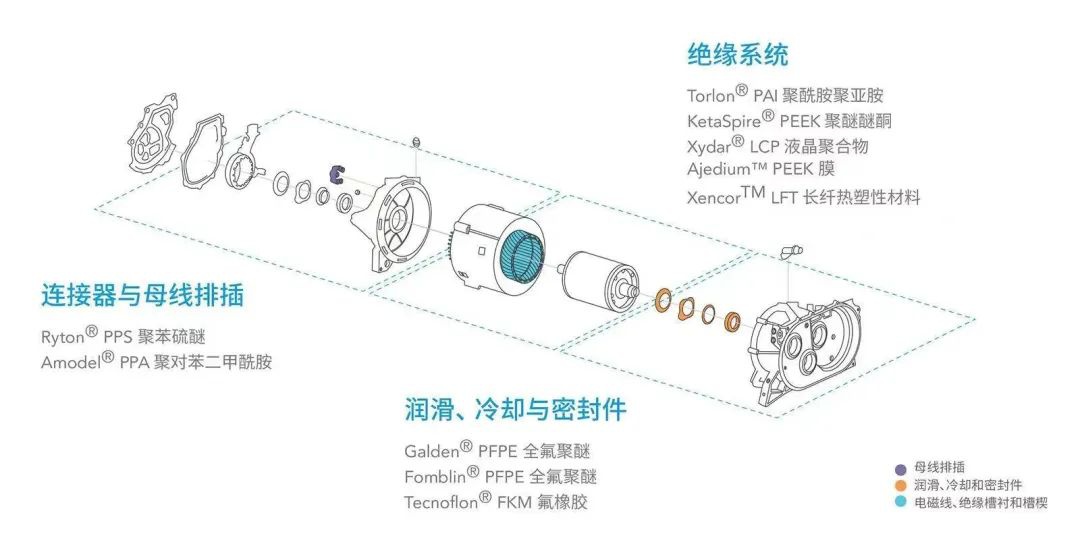 绝缘系统

Torlon® PAI 聚酰胺聚亚胺
KetaSpire® PEEK 聚醚醚酮
Xydar® LCP 液晶聚合物
Ajedium™ PEEK 膜
Xencor™ LFT 长纤热塑性材料

连接器与母线排插

Ryton® PPS 聚苯硫醚
Amodel® PPA 聚对苯二甲酰胺

润滑、冷却与密封件

Galden® PFPE 全氟聚醚
Fomblin® PFPE 全氟聚醚
Tecnoflon® FKM 氟橡胶

母线排插
润滑、冷却和密封件
电磁线、绝缘槽衬和槽楔